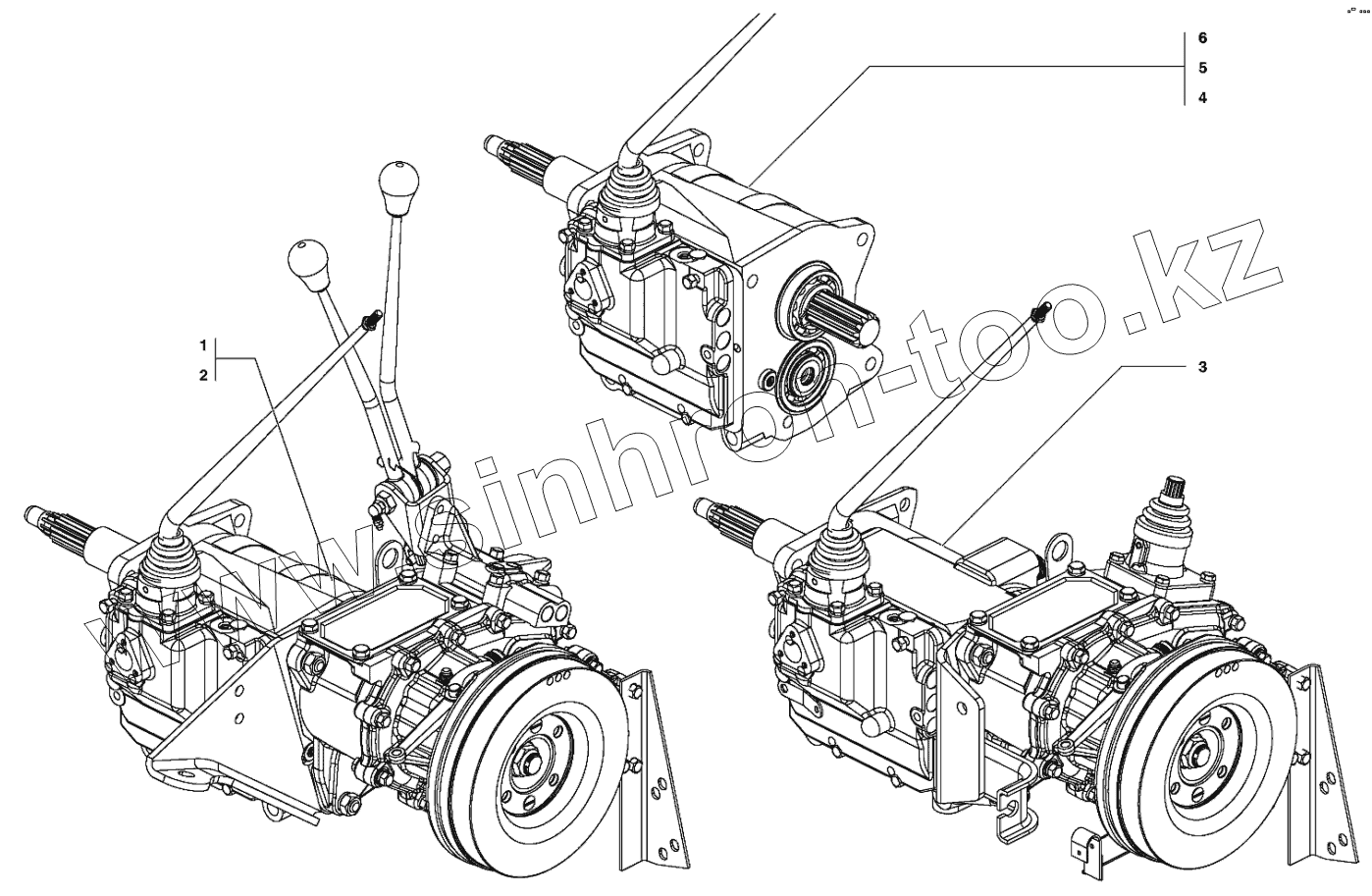 6
5
4
1
2
3
www.sinhron-too.kz